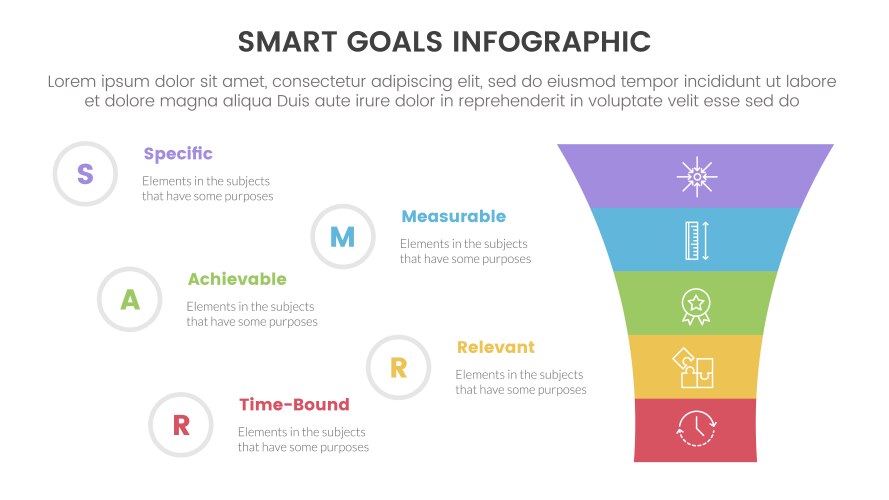 SMART GOALS INFOGRAPHIC

Lorem ipsum dolor sit amet, consectetur adipiscing elit, sed do eiusmod tempor incididunt ut labore et dolore magna aliqua Duis aute irure dolor in reprehenderit in voluptate velit esse sed do

S

Specific

Elements in the subjects that have some purposes

M

Measurable

Elements in the subjects that have some purposes

A

Achievable

Elements in the subjects that have some purposes

R

Relevant

Elements in the subjects that have some purposes

R

Time-Bound

Elements in the subjects that have some purposes