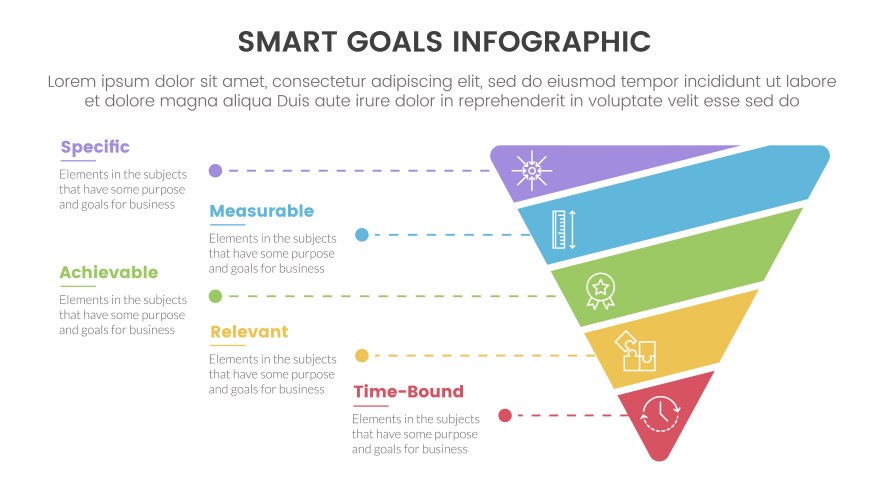 SMART GOALS INFOGRAPHIC

Lorem ipsum dolor sit amet, consectetur adipiscing elit, sed do eiusmod tempor incididunt ut labore et dolore magna aliqua Duis aute irure dolor in reprehenderit in voluptate velit esse sed do

Specific
Elements in the subjects that have some purpose and goals for business

Measurable
Elements in the subjects that have some purpose and goals for business

Achievable
Elements in the subjects that have some purpose and goals for business

Relevant
Elements in the subjects that have some purpose and goals for business

Time-Bound
Elements in the subjects that have some purpose and goals for business