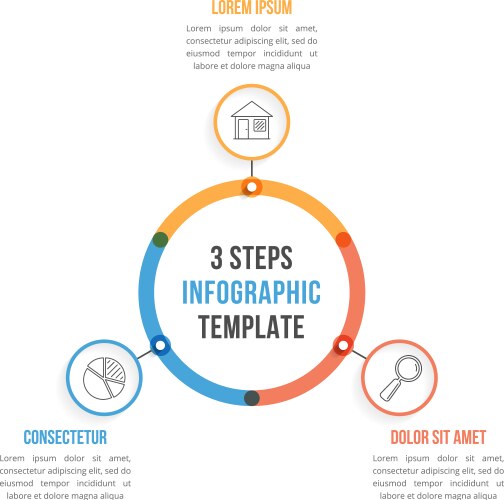 LOREM IPSUM

Lorem ipsum dolor sit amet, consectetur adipiscing elit, sed do eiusmod tempor incididunt ut labore et dolore magna aliqua

3 STEPS
INFOGRAPHIC
TEMPLATE

CONSECTETUR

Lorem ipsum dolor sit amet, consectetur adipiscing elit, sed do eiusmod tempor incididunt ut labore et dolore magna aliqua

DOLOR SIT AMET

Lorem ipsum dolor sit amet, consectetur adipiscing elit, sed do eiusmod tempor incididunt ut labore et dolore magna aliqua