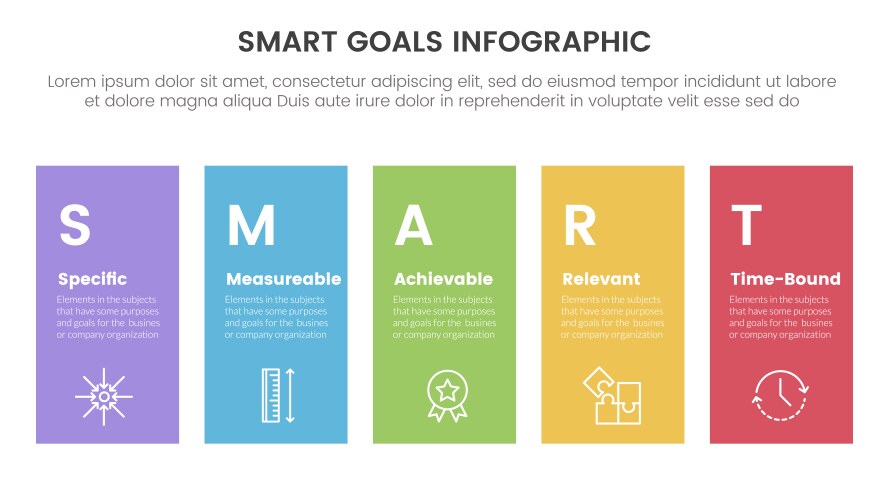 SMART GOALS INFOGRAPHIC

Lorem ipsum dolor sit amet, consectetur adipiscing elit, sed do eiusmod tempor incididunt ut labore et dolore magna aliqua Duis aute irure dolor in reprehenderit in voluptate velit esse sed do

S

Specific

Elements in the subjects that have some purposes and goals for the busines or company organization

M

Measureable

Elements in the subjects that have some purposes and goals for the busines or company organization

A

Achievable

Elements in the subjects that have some purposes and goals for the busines or company organization

R

Relevant

Elements in the subjects that have some purposes and goals for the busines or company organization

T

Time-Bound

Elements in the subjects that have some purposes and goals for the busines or company organization