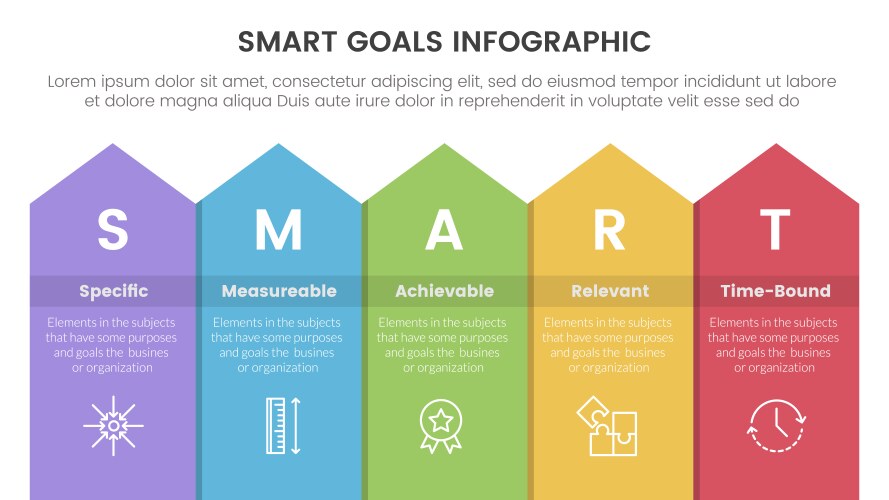 SMART GOALS INFOGRAPHIC

Lorem ipsum dolor sit amet, consectetur adipiscing elit, sed do eiusmod tempor incididunt ut labore et dolore magna aliqua Duis aute irure dolor in reprehenderit in voluptate velit esse sed do

S

Specific

Elements in the subjects that have some purposes and goals the busines or organization

M

Measureable

Elements in the subjects that have some purposes and goals the busines or organization

A

Achievable

Elements in the subjects that have some purposes and goals the busines or organization

R

Relevant

Elements in the subjects that have some purposes and goals the busines or organization

T

Time-Bound

Elements in the subjects that have some purposes and goals the busines or organization