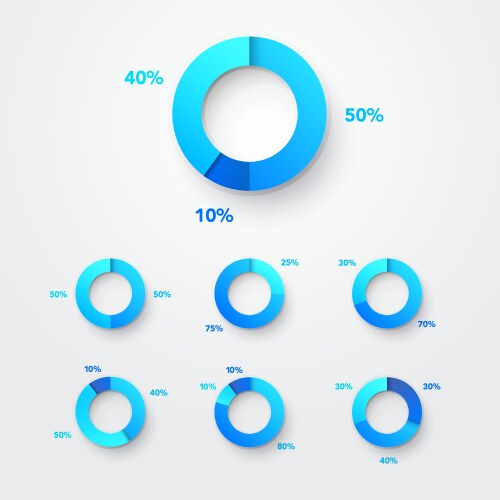 40%

50%

10%

50%

50%

25%

75%

30%

70%

10%

40%

50%

10%

10%

80%

30%

30%

40%