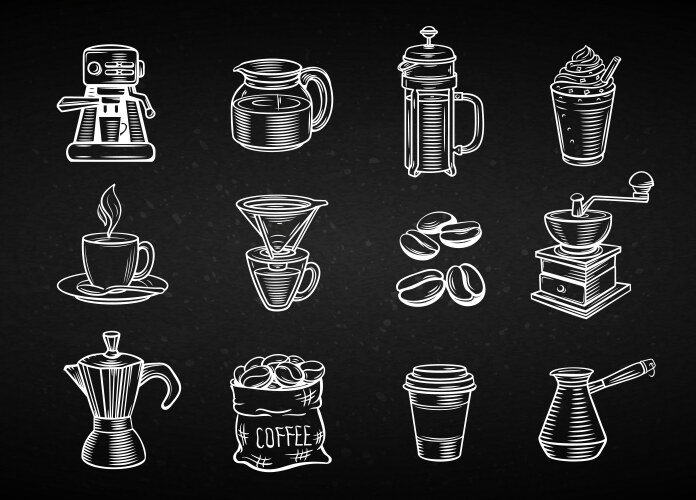 COFFEE