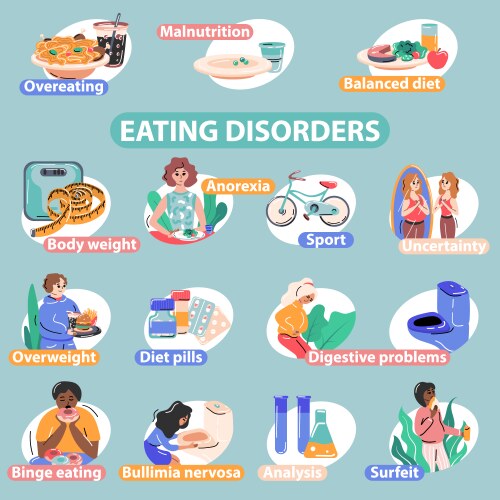 Overeating

Malnutrition

Balanced diet

EATING DISORDERS

Body weight

Anorexia

Sport

Uncertainty

Overweight

Diet pills

Digestive problems

Binge eating

Bullimia nervosa

Analysis

Surfeit