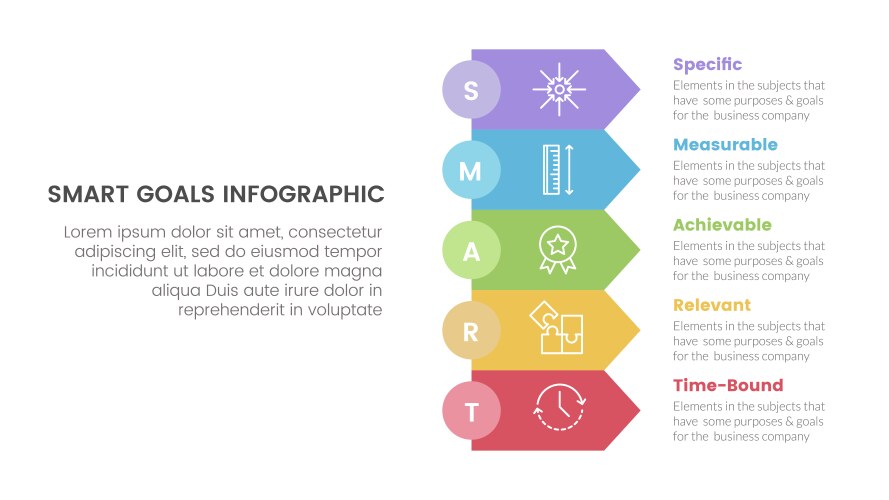 SMART GOALS INFOGRAPHIC

Lorem ipsum dolor sit amet, consectetur adipiscing elit, sed do eiusmod tempor incididunt ut labore et dolore magna aliqua Duis aute irure dolor in reprehenderit in voluptate

S

M

A

R

T

Specific
Elements in the subjects that have some purposes & goals for the business company

Measurable
Elements in the subjects that have some purposes & goals for the business company

Achievable
Elements in the subjects that have some purposes & goals for the business company

Relevant
Elements in the subjects that have some purposes & goals for the business company

Time-Bound
Elements in the subjects that have some purposes & goals for the business company