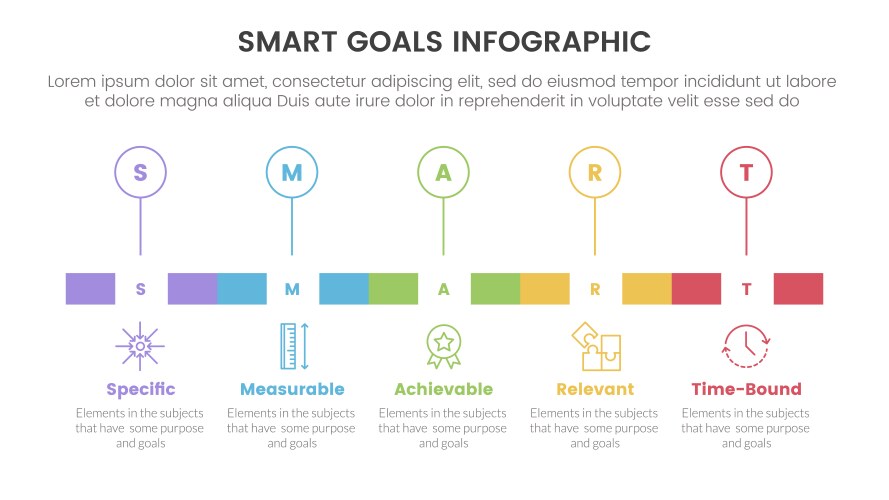 SMART GOALS INFOGRAPHIC

Lorem ipsum dolor sit amet, consectetur adipiscing elit, sed do eiusmod tempor incididunt ut labore et dolore magna aliqua Duis aute irure dolor in reprehenderit in voluptate velit esse sed do

S

M

A

R

T

S

M

A

R

T

Specific

Elements in the subjects that have some purpose and goals

Measurable

Elements in the subjects that have some purpose and goals

Achievable

Elements in the subjects that have some purpose and goals

Relevant

Elements in the subjects that have some purpose and goals

Time-Bound

Elements in the subjects that have some purpose and goals