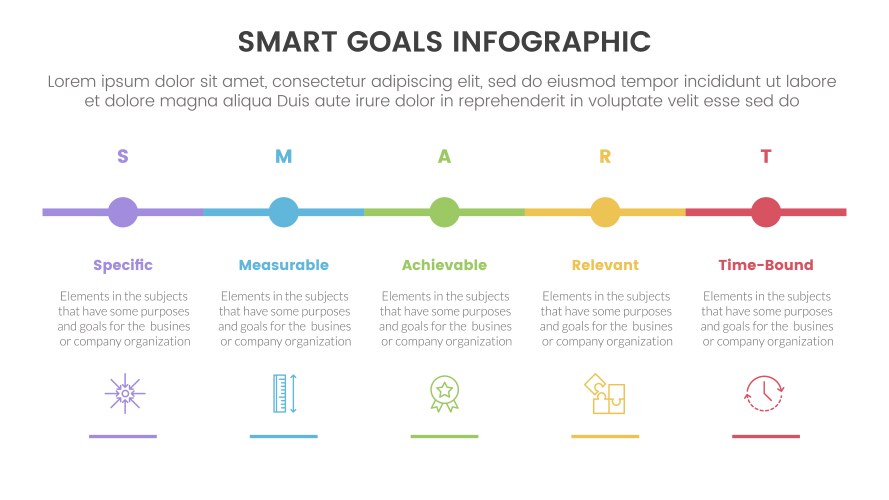 SMART GOALS INFOGRAPHIC

Lorem ipsum dolor sit amet, consectetur adipiscing elit, sed do eiusmod tempor incididunt ut labore et dolore magna aliqua Duis aute irure dolor in reprehenderit in voluptate velit esse sed do

S

Specific

Elements in the subjects that have some purposes and goals for the busines or company organization

M

Measurable

Elements in the subjects that have some purposes and goals for the busines or company organization

A

Achievable

Elements in the subjects that have some purposes and goals for the busines or company organization

R

Relevant

Elements in the subjects that have some purposes and goals for the busines or company organization

T

Time-Bound

Elements in the subjects that have some purposes and goals for the busines or company organization