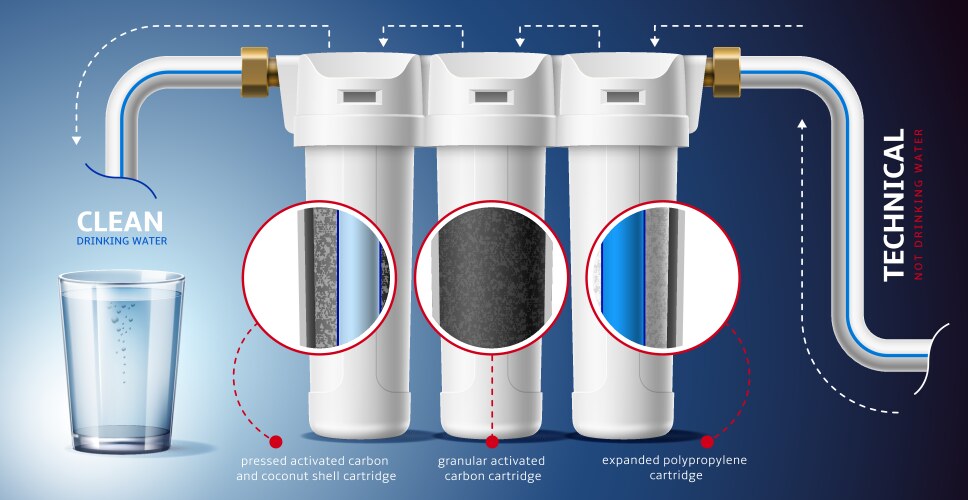 CLEAN
DRINKING WATER

TECHNICAL
NOT DRINKING WATER

pressed activated carbon and coconut shell cartridge

granular activated carbon cartridge

expanded polypropylene cartridge