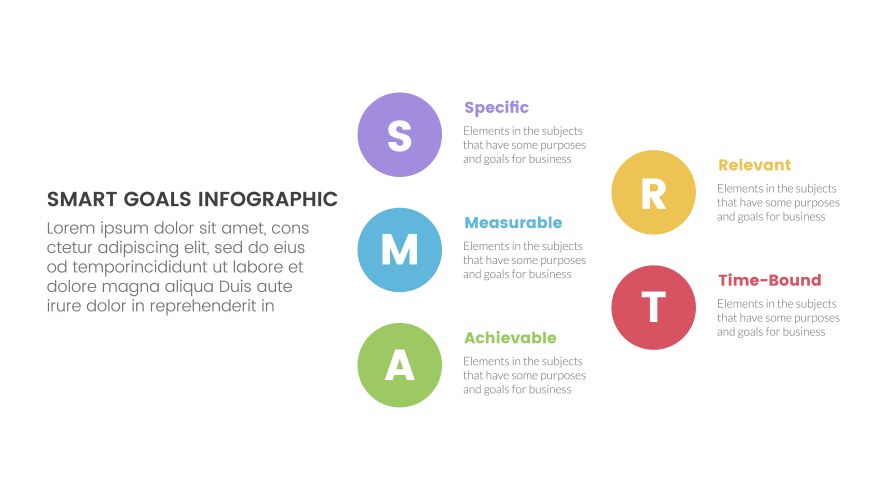 SMART GOALS INFOGRAPHIC

Lorem ipsum dolor sit amet, cons ctetur adipiscing elit, sed do eius od temporincididunt ut labore et dolore magna aliqua Duis aute irure dolor in reprehenderit in

S

Specific

Elements in the subjects that have some purposes and goals for business

M

Measurable

Elements in the subjects that have some purposes and goals for business

A

Achievable

Elements in the subjects that have some purposes and goals for business

R

Relevant

Elements in the subjects that have some purposes and goals for business

T

Time-Bound

Elements in the subjects that have some purposes and goals for business