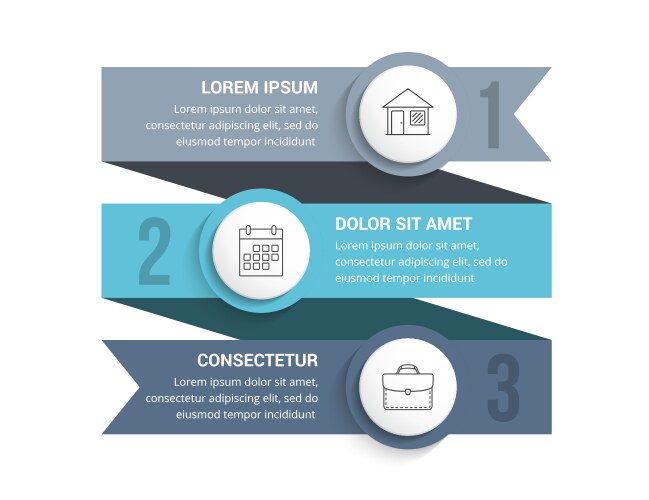 LOREM IPSUM
Lorem ipsum dolor sit amet, consectetur adipiscing elit, sed do eiusmod tempor incididunt

1

2

DOLOR SIT AMET
Lorem ipsum dolor sit amet, consectetur adipiscing elit, sed do eiusmod tempor incididunt

CONSECTETUR
Lorem ipsum dolor sit amet, consectetur adipiscing elit, sed do eiusmod tempor incididunt

3