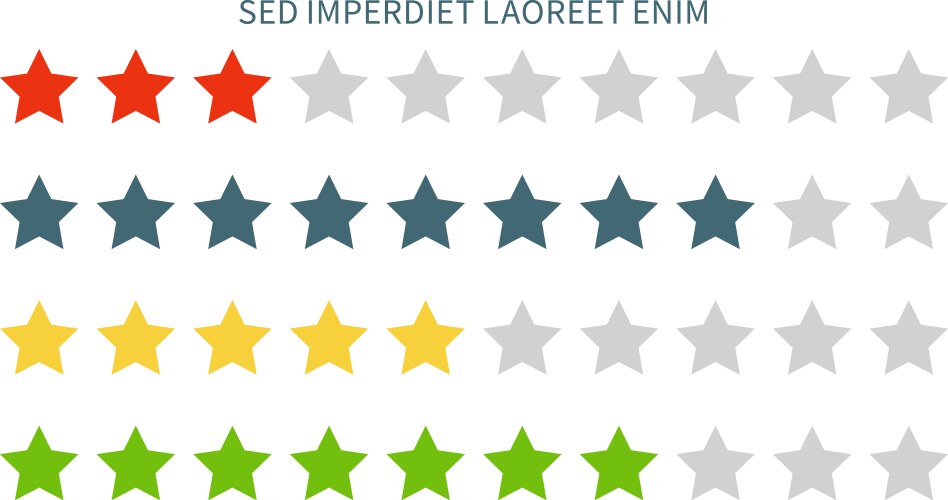 SED IMPERDIET LAOREET ENIM