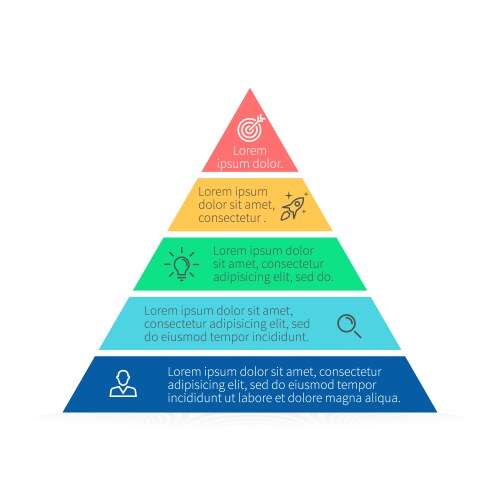 Lorem ipsum dolor.

Lorem ipsum dolor sit amet, consectetur .

Lorem ipsum dolor sit amet, consectetur adipisicing elit, sed do.

Lorem ipsum dolor sit amet, consectetur adipisicing elit, sed do eiusmod tempor incididunt.

Lorem ipsum dolor sit amet, consectetur adipisicing elit, sed do eiusmod tempor incididunt ut labore et dolore magna aliqua.