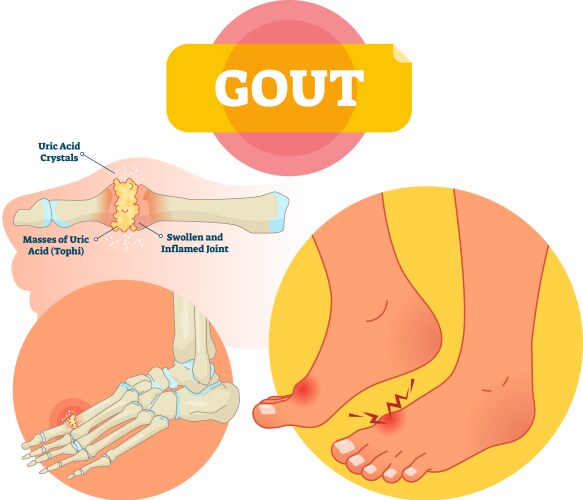 GOUT

Uric Acid Crystals

Masses of Uric Acid (Tophi)

Swollen and Inflamed Joint