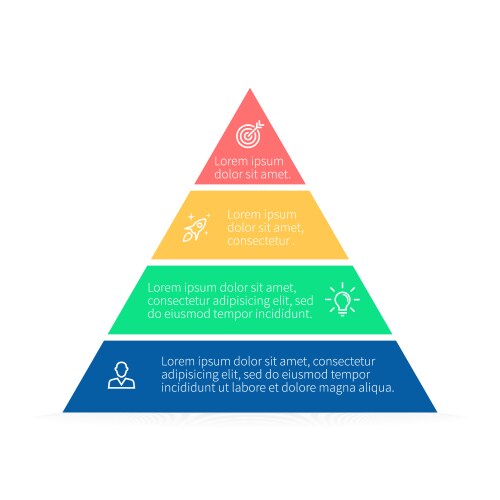 Lorem ipsum dolor sit amet.

Lorem ipsum dolor sit amet, consectetur .

Lorem ipsum dolor sit amet, consectetur adipisicing elit, sed do eiusmod tempor incididunt.

Lorem ipsum dolor sit amet, consectetur adipisicing elit, sed do eiusmod tempor incididunt ut labore et dolore magna aliqua.