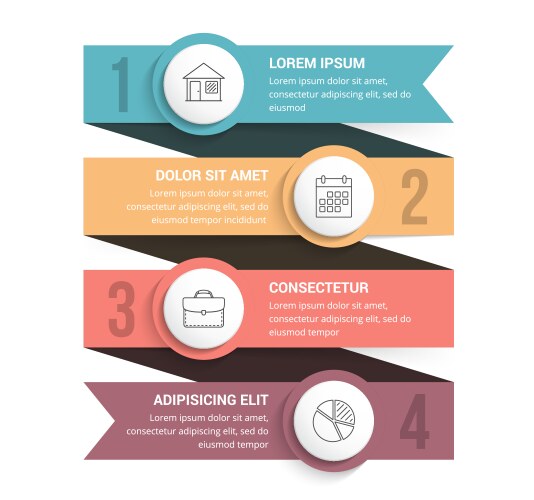 1

LOREM IPSUM

Lorem ipsum dolor sit amet, consectetur adipiscing elit, sed do eiusmod

DOLOR SIT AMET

Lorem ipsum dolor sit amet, consectetur adipiscing elit, sed do eiusmod tempor incididunt

2

3

CONSECTETUR

Lorem ipsum dolor sit amet, consectetur adipiscing elit, sed do eiusmod tempor

ADIPISICING ELIT

Lorem ipsum dolor sit amet, consectetur adipiscing elit, sed do eiusmod tempor

4