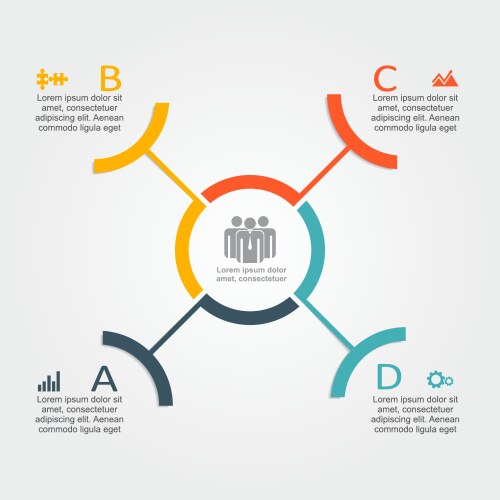 B

Lorem ipsum dolor sit amet, consectetuer adipiscing elit. Aenean commodo ligula eget

C

Lorem ipsum dolor sit amet, consectetuer adipiscing elit. Aenean commodo ligula eget

Lorem ipsum dolor amet, consectetuer

A

Lorem ipsum dolor sit amet, consectetuer adipiscing elit. Aenean commodo ligula eget

D

Lorem ipsum dolor sit amet, consectetuer adipiscing elit. Aenean commodo ligula eget