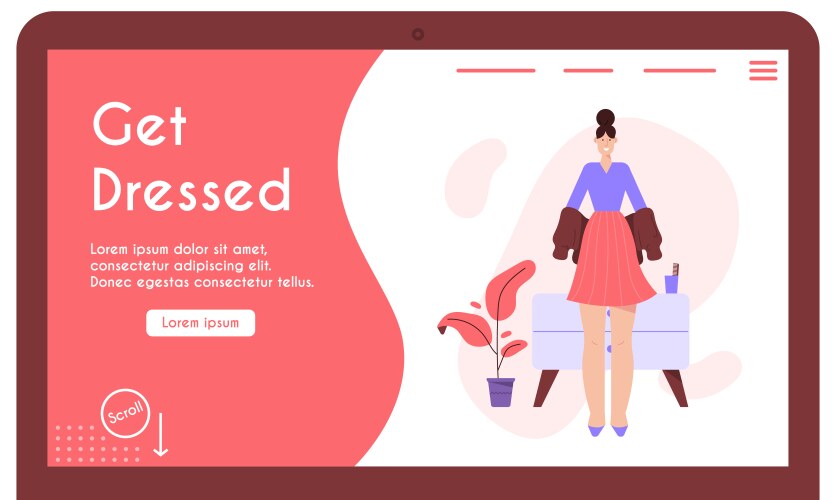 Get Dressed

Lorem ipsum dolor sit amet, consectetur adipiscing elit. Donec egestas consectetur tellus.

Lorem ipsum

Scroll