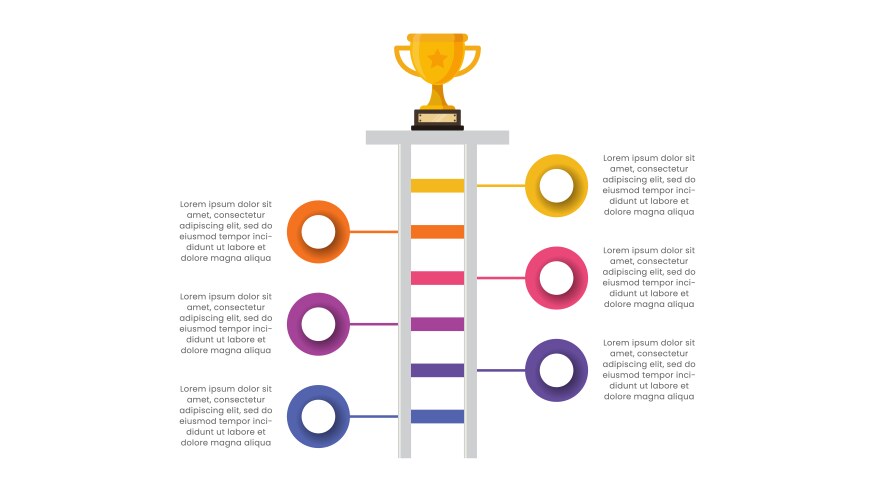 Lorem ipsum dolor sit amet, consectetur adipiscing elit, sed do eiusmod tempor incididunt ut labore et dolore magna aliqua

Lorem ipsum dolor sit amet, consectetur adipiscing elit, sed do eiusmod tempor incididunt ut labore et dolore magna aliqua

Lorem ipsum dolor sit amet, consectetur adipiscing elit, sed do eiusmod tempor incididunt ut labore et dolore magna aliqua

Lorem ipsum dolor sit amet, consectetur adipiscing elit, sed do eiusmod tempor incididunt ut labore et dolore magna aliqua

Lorem ipsum dolor sit amet, consectetur adipiscing elit, sed do eiusmod tempor incididunt ut labore et dolore magna aliqua

Lorem ipsum dolor sit amet, consectetur adipiscing elit, sed do eiusmod tempor incididunt ut labore et dolore magna aliqua