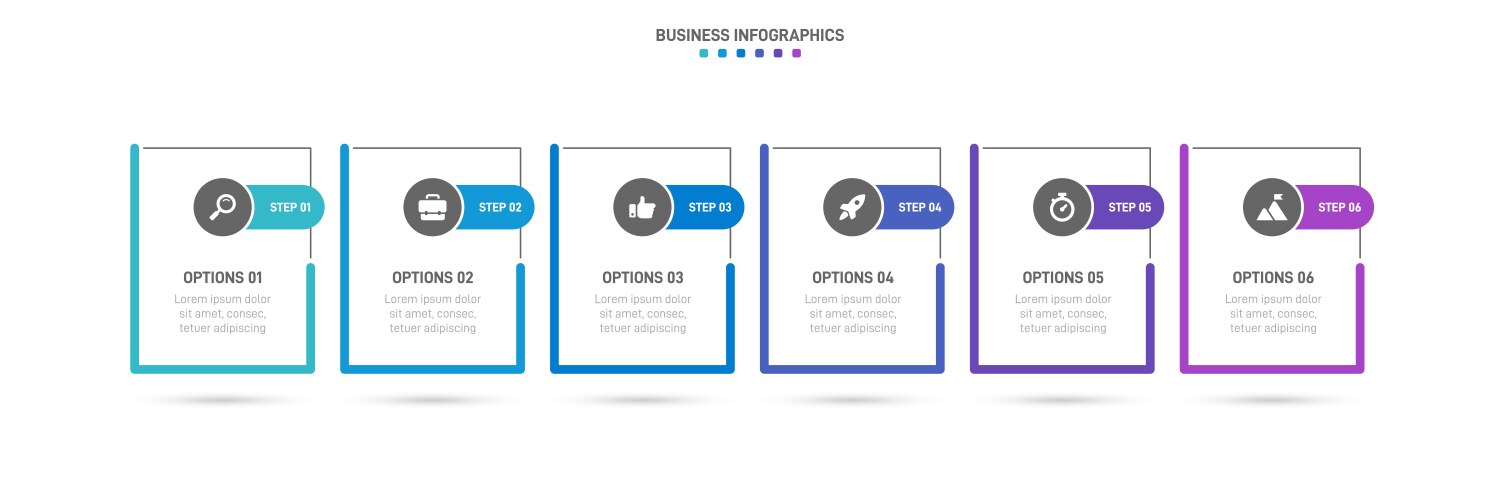 BUSINESS INFOGRAPHICS

STEP 01

OPTIONS 01

Lorem ipsum dolor sit amet, consec, tetuer adipiscing

STEP 02

OPTIONS 02

Lorem ipsum dolor sit amet, consec, tetuer adipiscing

STEP 03

OPTIONS 03

Lorem ipsum dolor sit amet, consec, tetuer adipiscing

STEP 04

OPTIONS 04

Lorem ipsum dolor sit amet, consec, tetuer adipiscing

STEP 05

OPTIONS 05

Lorem ipsum dolor sit amet, consec, tetuer adipiscing

STEP 06

OPTIONS 06

Lorem ipsum dolor sit amet, consec, tetuer adipiscing