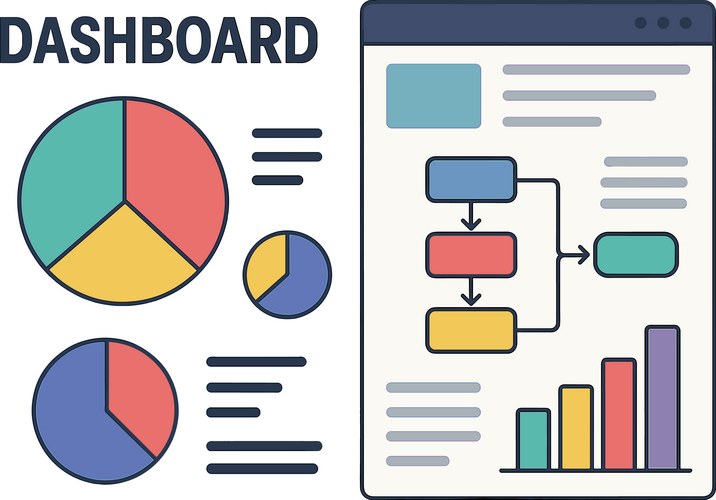 DASHBOARD