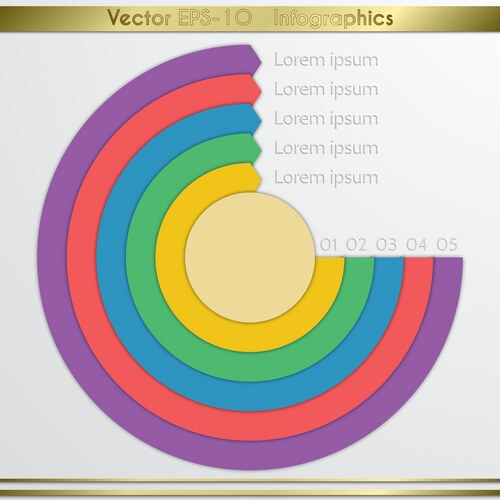 Vector EPS-10 Infographics

Lorem ipsum
Lorem ipsum
Lorem ipsum
Lorem ipsum
Lorem ipsum

01 02 03 04 05