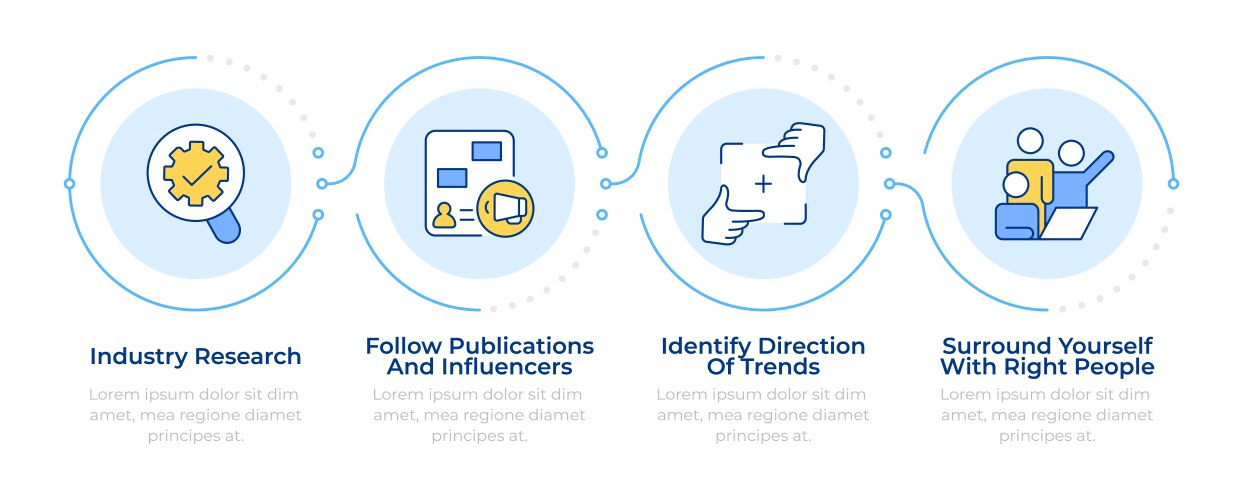 Industry Research

Lorem ipsum dolor sit dim amet, mea regione diamet principes at.

Follow Publications And Influencers

Lorem ipsum dolor sit dim amet, mea regione diamet principes at.

Identify Direction Of Trends

Lorem ipsum dolor sit dim amet, mea regione diamet principes at.

Surround Yourself With Right People

Lorem ipsum dolor sit dim amet, mea regione diamet principes at.