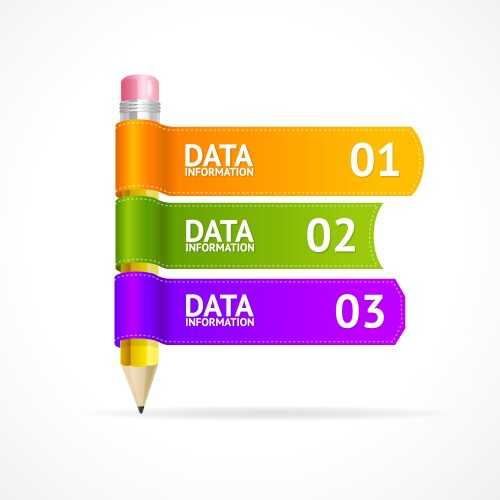 DATA
INFORMATION
01

DATA
INFORMATION
02

DATA
INFORMATION
03