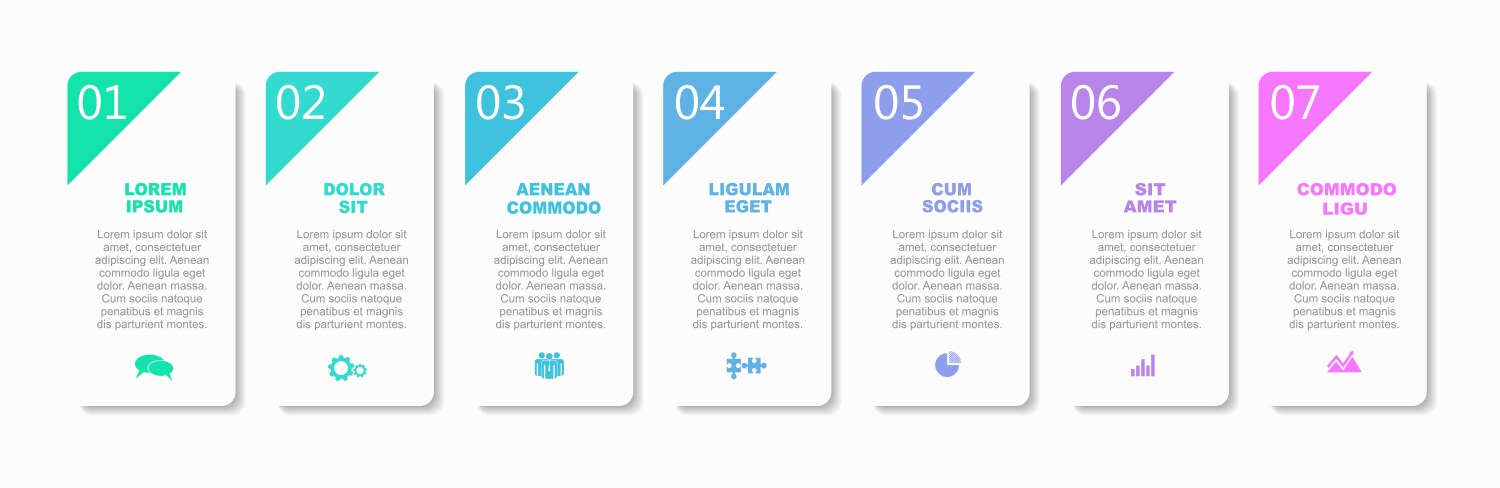 01

LOREM IPSUM

Lorem ipsum dolor sit amet, consectetuer adipiscing elit. Aenean commodo ligula eget dolor. Aenean massa. Cum sociis natoque penatibus et magnis dis parturient montes.

02

DOLOR SIT

Lorem ipsum dolor sit amet, consectetuer adipiscing elit. Aenean commodo ligula eget dolor. Aenean massa. Cum sociis natoque penatibus et magnis dis parturient montes.

03

AENEAN COMMODO

Lorem ipsum dolor sit amet, consectetuer adipiscing elit. Aenean commodo ligula eget dolor. Aenean massa. Cum sociis natoque penatibus et magnis dis parturient montes.

04

LIGULAM EGET

Lorem ipsum dolor sit amet, consectetuer adipiscing elit. Aenean commodo ligula eget dolor. Aenean massa. Cum sociis natoque penatibus et magnis dis parturient montes.

05

CUM SOCIIS

Lorem ipsum dolor sit amet, consectetuer adipiscing elit. Aenean commodo ligula eget dolor. Aenean massa. Cum sociis natoque penatibus et magnis dis parturient montes.

06

SIT AMET

Lorem ipsum dolor sit amet, consectetuer adipiscing elit. Aenean commodo ligula eget dolor. Aenean massa. Cum sociis natoque penatibus et magnis dis parturient montes.

07

COMMODO LIGU

Lorem ipsum dolor sit amet, consectetuer adipiscing elit. Aenean commodo ligula eget dolor. Aenean massa. Cum sociis natoque penatibus et magnis dis parturient montes.