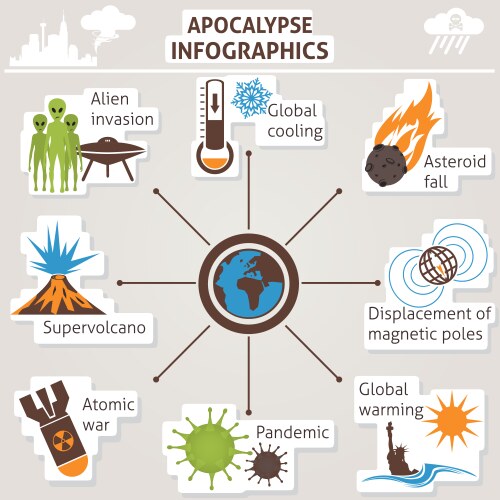 APOCALYPSE INFOGRAPHICS

Alien invasion

Global cooling

Asteroid fall

Supervolcano

Displacement of magnetic poles

Atomic war

Pandemic

Global warming