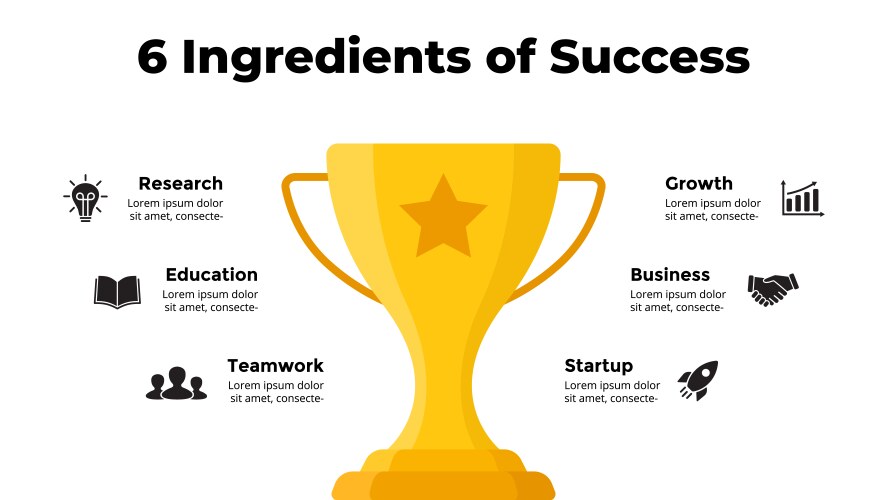 6 Ingredients of Success

Research
Lorem ipsum dolor sit amet, consecte-

Education
Lorem ipsum dolor sit amet, consecte-

Teamwork
Lorem ipsum dolor sit amet, consecte-

Growth
Lorem ipsum dolor sit amet, consecte-

Business
Lorem ipsum dolor sit amet, consecte-

Startup
Lorem ipsum dolor sit amet, consecte-