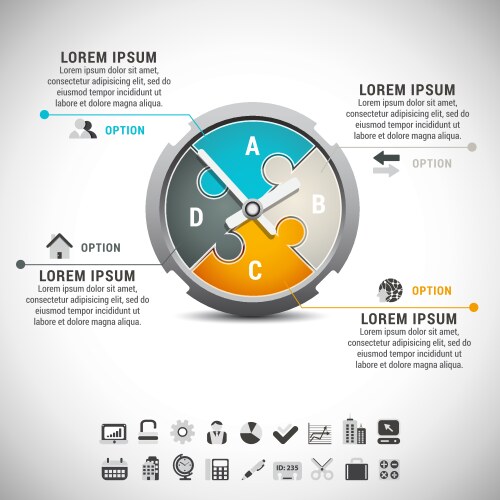 LOREM IPSUM
Lorem ipsum dolor sit amet, consectetur adipisicing elit, sed do eiusmod tempor incididunt ut labore et dolore magna aliqua.

OPTION

LOREM IPSUM
Lorem ipsum dolor sit amet, consectetur adipisicing elit, sed do eiusmod tempor incididunt ut labore et dolore magna aliqua.

OPTION

A

B

C

D

OPTION

LOREM IPSUM
Lorem ipsum dolor sit amet, consectetur adipisicing elit, sed do eiusmod tempor incididunt ut labore et dolore magna aliqua.

OPTION

LOREM IPSUM
Lorem ipsum dolor sit amet, consectetur adipisicing elit, sed do eiusmod tempor incididunt ut labore et dolore magna aliqua.

ID: 235