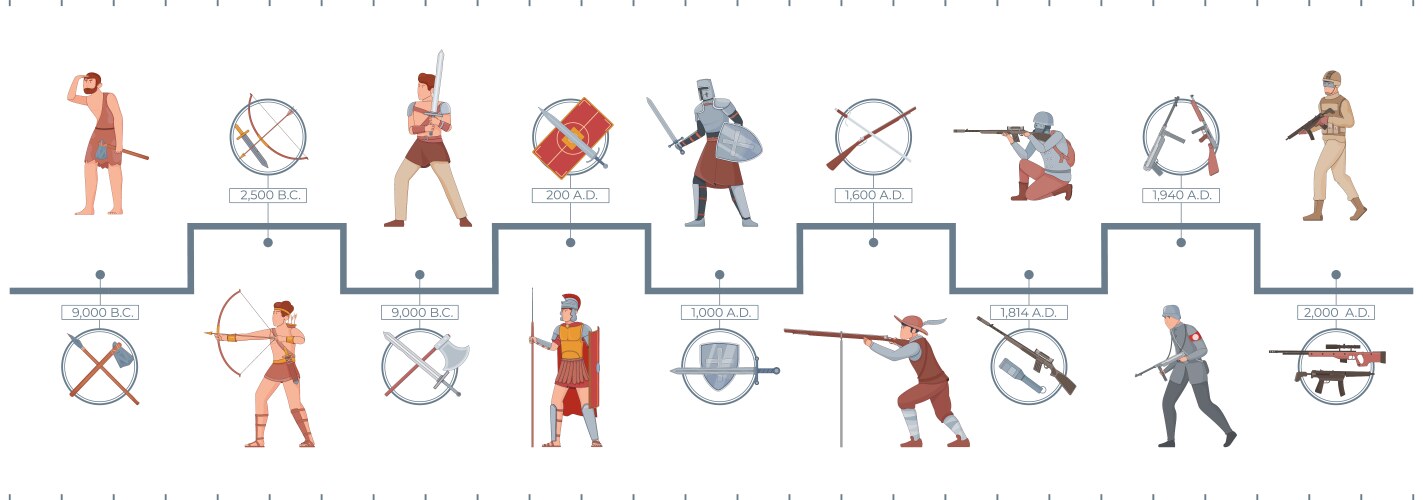 9,000 B.C.

2,500 B.C.

9,000 B.C.

200 A.D.

1,000 A.D.

1,600 A.D.

1,814 A.D.

1,940 A.D.

2,000 A.D.