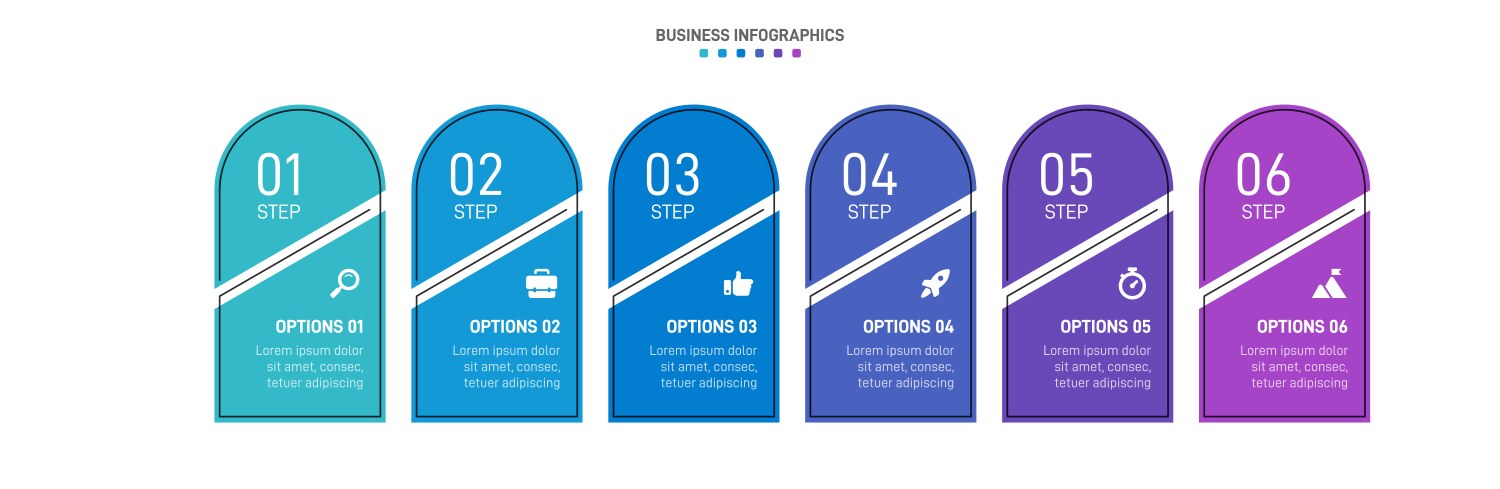 BUSINESS INFOGRAPHICS

01
STEP

OPTIONS 01
Lorem ipsum dolor sit amet, consec, tetuer adipiscing

02
STEP

OPTIONS 02
Lorem ipsum dolor sit amet, consec, tetuer adipiscing

03
STEP

OPTIONS 03
Lorem ipsum dolor sit amet, consec, tetuer adipiscing

04
STEP

OPTIONS 04
Lorem ipsum dolor sit amet, consec, tetuer adipiscing

05
STEP

OPTIONS 05
Lorem ipsum dolor sit amet, consec, tetuer adipiscing

06
STEP

OPTIONS 06
Lorem ipsum dolor sit amet, consec, tetuer adipiscing