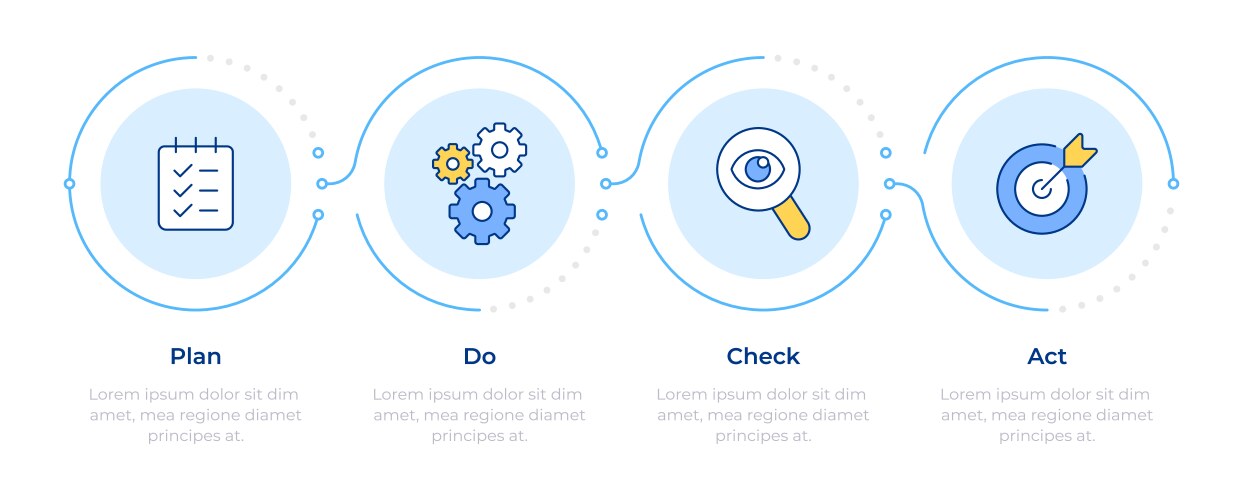 Plan

Lorem ipsum dolor sit dim amet, mea regione diamet principes at.

Do

Lorem ipsum dolor sit dim amet, mea regione diamet principes at.

Check

Lorem ipsum dolor sit dim amet, mea regione diamet principes at.

Act

Lorem ipsum dolor sit dim amet, mea regione diamet principes at.