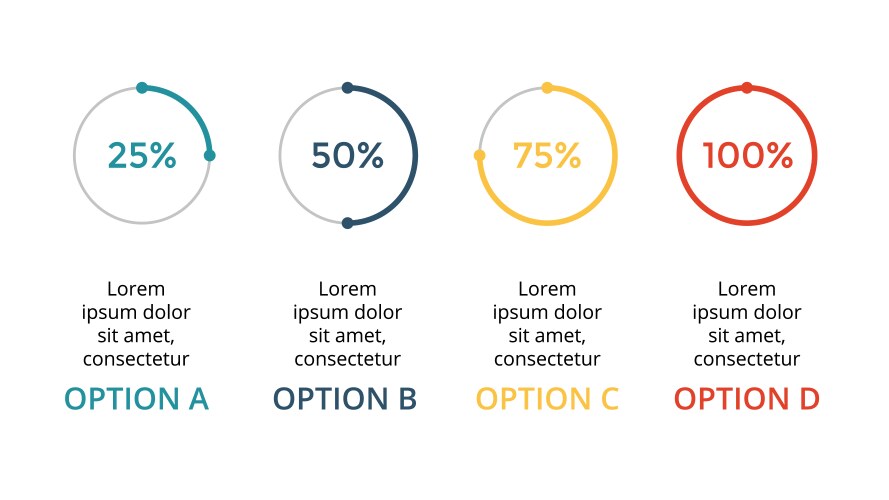 25%

Lorem ipsum dolor sit amet, consectetur

OPTION A

50%

Lorem ipsum dolor sit amet, consectetur

OPTION B

75%

Lorem ipsum dolor sit amet, consectetur

OPTION C

100%

Lorem ipsum dolor sit amet, consectetur

OPTION D