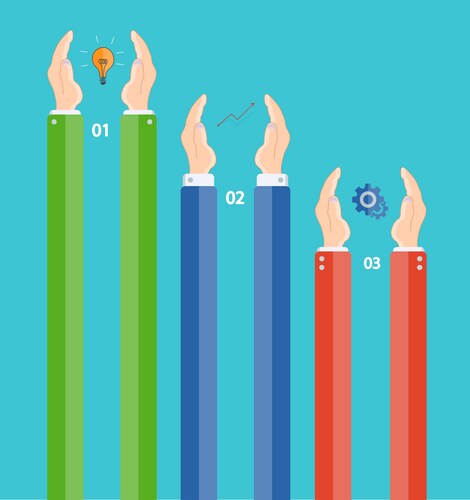 01

02

03