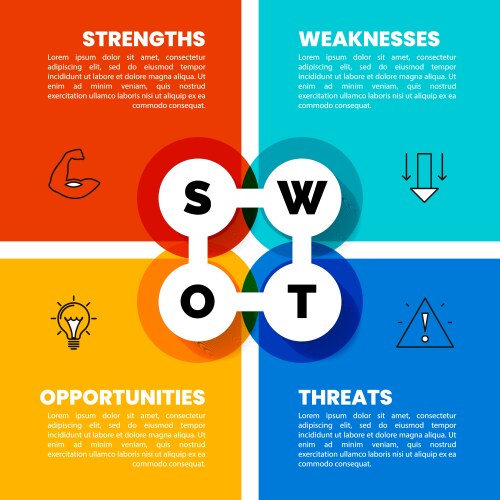 STRENGTHS

Lorem ipsum dolor sit amet, consectetur adipiscing elit, sed do eiusmod tempor incididunt ut labore et dolore magna aliqua. Ut enim ad minim veniam, quis nostrud exercitation ullamco laboris nisi ut aliquip ex ea commodo consequat.

WEAKNESSES

Lorem ipsum dolor sit amet, consectetur adipiscing elit, sed do eiusmod tempor incididunt ut labore et dolore magna aliqua. Ut enim ad minim veniam, quis nostrud exercitation ullamco laboris nisi ut aliquip ex ea commodo consequat.

S

W

O

T

OPPORTUNITIES

Lorem ipsum dolor sit amet, consectetur adipiscing elit, sed do eiusmod tempor incididunt ut labore et dolore magna aliqua. Ut enim ad minim veniam, quis nostrud exercitation ullamco laboris nisi ut aliquip ex ea commodo consequat.

THREATS

Lorem ipsum dolor sit amet, consectetur adipiscing elit, sed do eiusmod tempor incididunt ut labore et dolore magna aliqua. Ut enim ad minim veniam, quis nostrud exercitation ullamco laboris nisi ut aliquip ex ea commodo consequat.