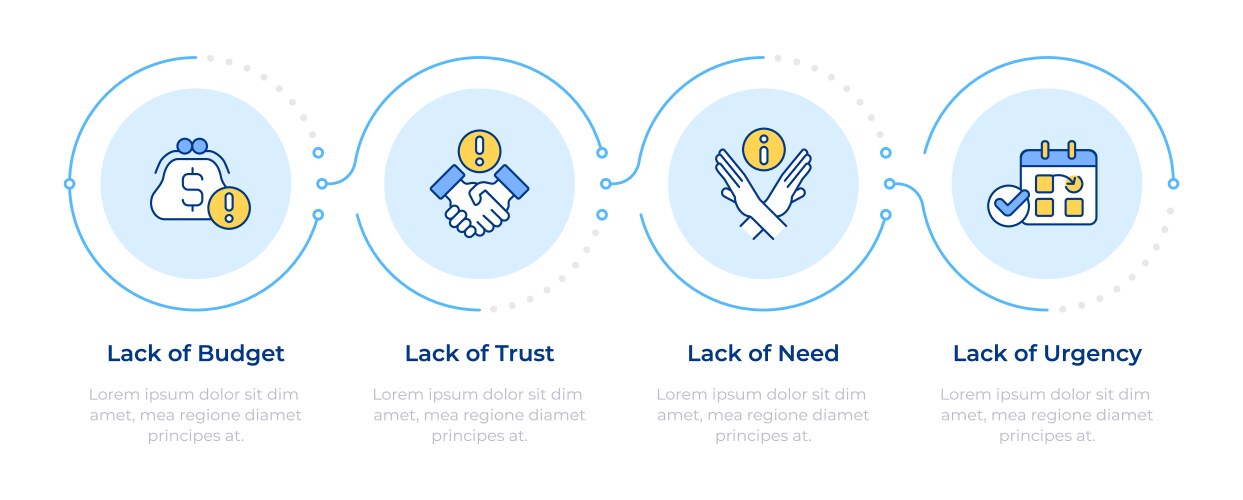 Lack of Budget

Lorem ipsum dolor sit dim amet, mea regione diamet principes at.

Lack of Trust

Lorem ipsum dolor sit dim amet, mea regione diamet principes at.

Lack of Need

Lorem ipsum dolor sit dim amet, mea regione diamet principes at.

Lack of Urgency

Lorem ipsum dolor sit dim amet, mea regione diamet principes at.