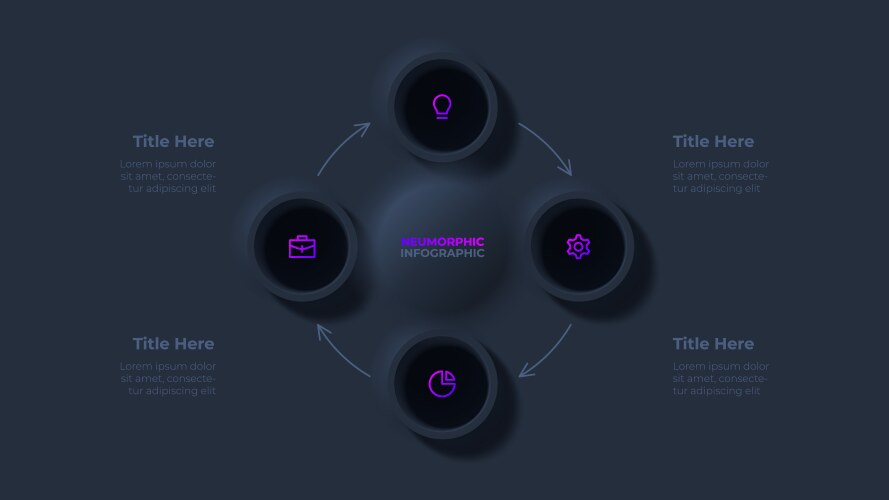 Title Here
Lorem ipsum dolor sit amet, consectetur adipiscing elit

Title Here
Lorem ipsum dolor sit amet, consectetur adipiscing elit

NEUMORPHIC
INFOGRAPHIC

Title Here
Lorem ipsum dolor sit amet, consectetur adipiscing elit

Title Here
Lorem ipsum dolor sit amet, consectetur adipiscing elit