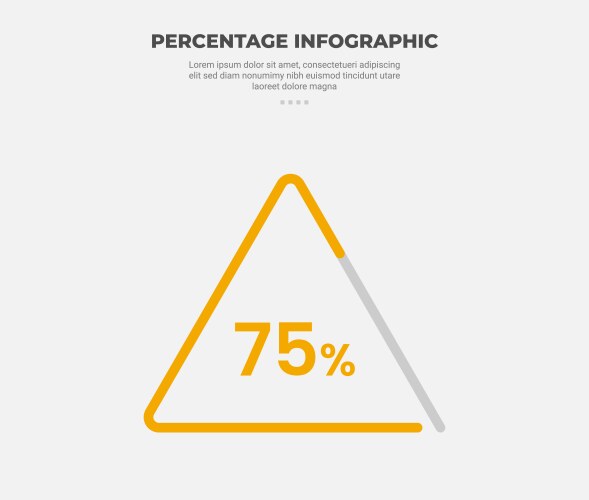 PERCENTAGE INFOGRAPHIC

Lorem ipsum dolor sit amet, consectetueri adipiscing elit sed diam nonumimy nibh euismod tincidunt utare laoreet dolore magna

75%