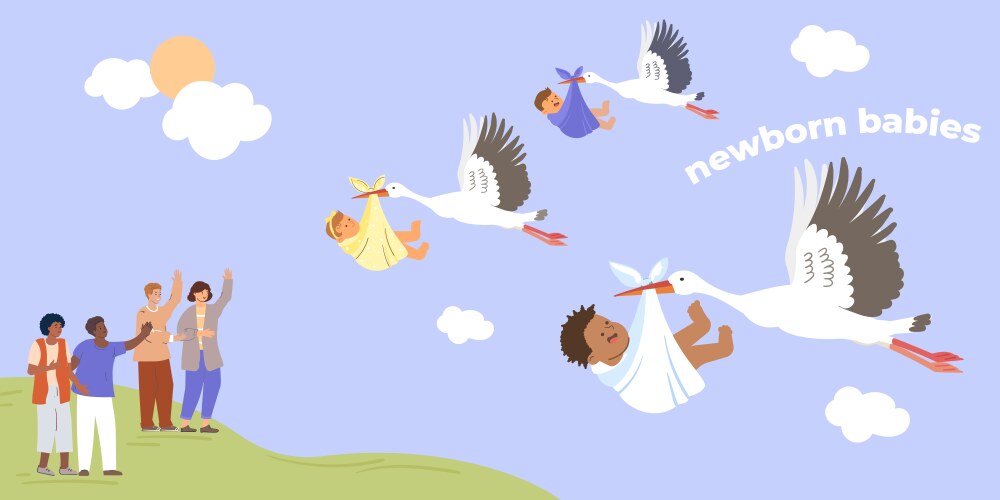 newborn babies