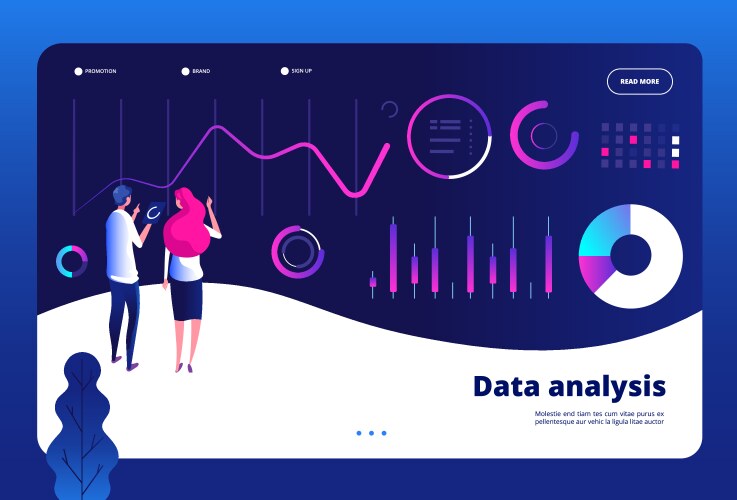 PROMOTION

BRAND

SIGN UP

READ MORE

Data analysis

Molestie end tiam tes cum vitae purus ex pellentesque aur vehic la ligula litae auctor