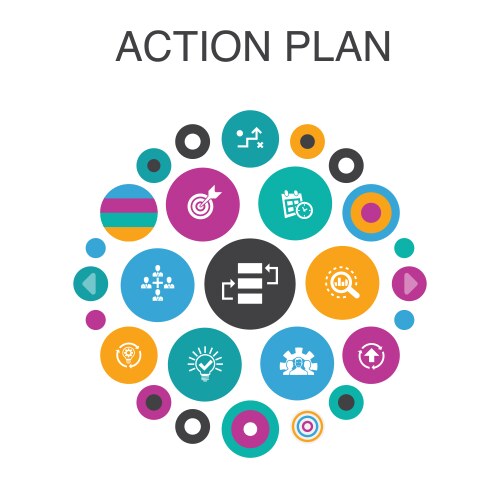 ACTION PLAN