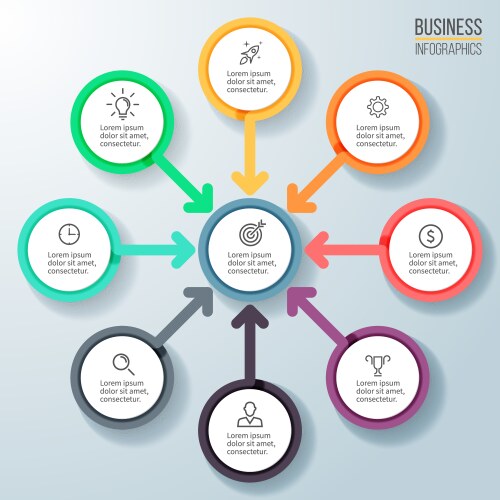 BUSINESS
INFOGRAPHICS

Lorem ipsum dolor sit amet, consectetur.

Lorem ipsum dolor sit amet, consectetur.

Lorem ipsum dolor sit amet, consectetur.

Lorem ipsum dolor sit amet, consectetur.

Lorem ipsum dolor sit amet, consectetur.

Lorem ipsum dolor sit amet, consectetur.

Lorem ipsum dolor sit amet, consectetur.

Lorem ipsum dolor sit amet, consectetur.

Lorem ipsum dolor sit amet, consectetur.