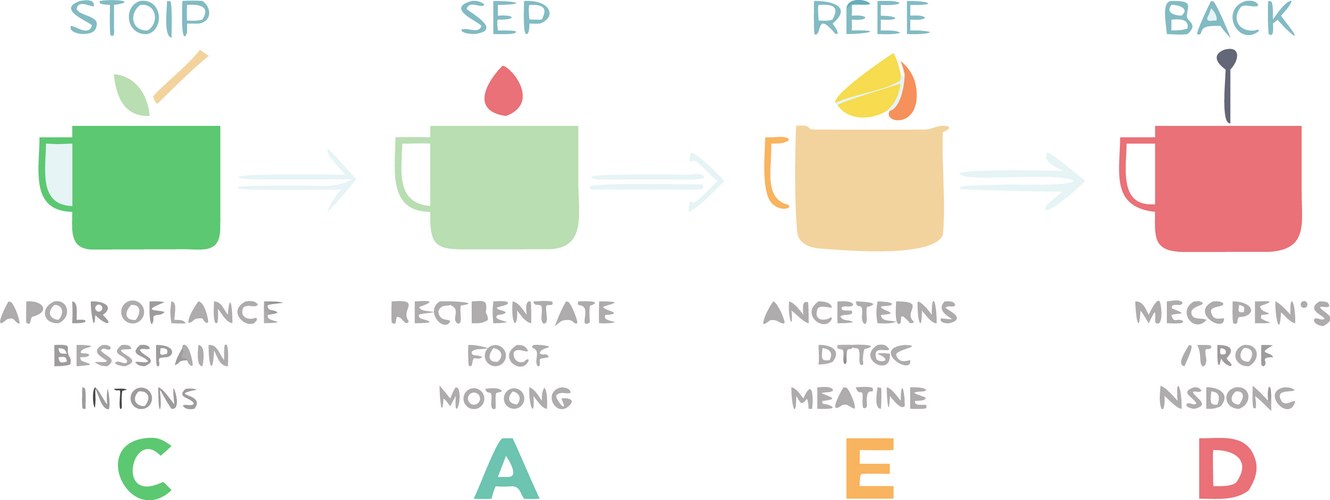 STOIP

APOLR OFLANCE BESSPAIN INTONS

C

SEP

RECTBENTATE FOCF MOTONG

A

REEE

ANCETERNS DTTGC MEATINE

E

BACK

MECCPEN'S /TROF NSDONC

D