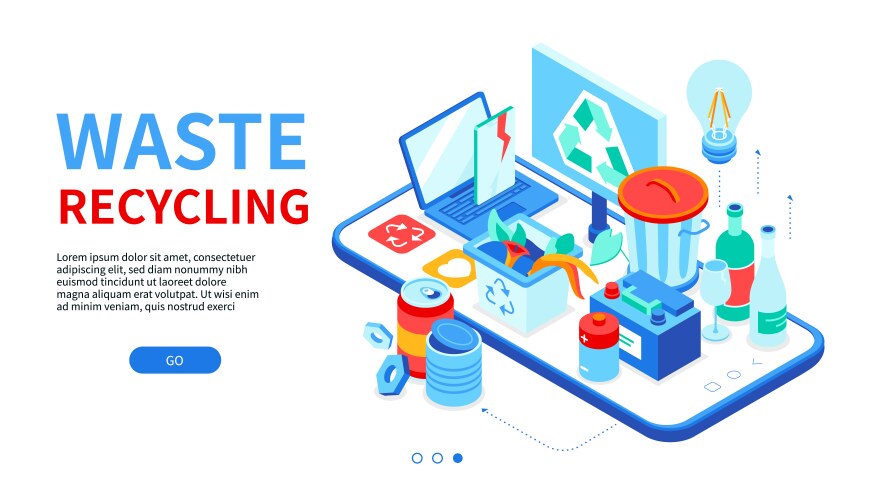 WASTE
RECYCLING

Lorem ipsum dolor sit amet, consectetuer adipiscing elit, sed diam nonummy nibh euismod tincidunt ut laoreet dolore magna aliquam erat volutpat. Ut wisi enim ad minim veniam, quis nostrud exerci

GO