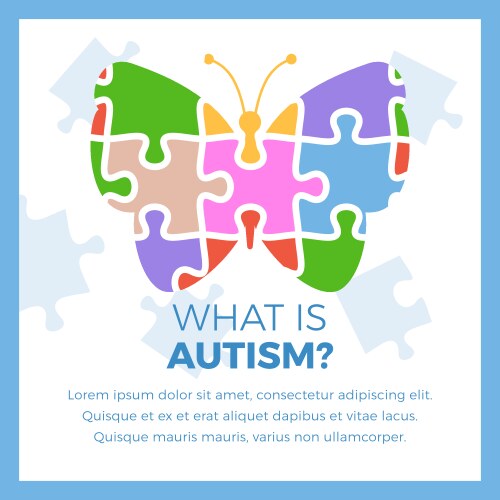 WHAT IS
AUTISM?

Lorem ipsum dolor sit amet, consectetur adipiscing elit. Quisque et ex et erat aliquet dapibus et vitae lacus. Quisque mauris mauris, varius non ullamcorper.