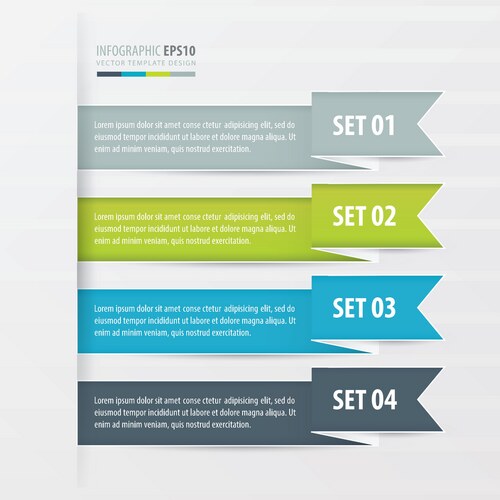 INFOGRAPHIC EPS10
VECTOR TEMPLATE DESIGN

Lorem ipsum dolor sit amet conse ctetur adipisicing elit, sed do eiusmod tempor incididunt ut labore et dolore magna aliqua. Ut enim ad minim veniam, quis nostrud exercitation.

SET 01

Lorem ipsum dolor sit amet conse ctetur adipisicing elit, sed do eiusmod tempor incididunt ut labore et dolore magna aliqua. Ut enim ad minim veniam, quis nostrud exercitation.

SET 02

Lorem ipsum dolor sit amet conse ctetur adipisicing elit, sed do eiusmod tempor incididunt ut labore et dolore magna aliqua. Ut enim ad minim veniam, quis nostrud exercitation.

SET 03

Lorem ipsum dolor sit amet conse ctetur adipisicing elit, sed do eiusmod tempor incididunt ut labore et dolore magna aliqua. Ut enim ad minim veniam, quis nostrud exercitation.

SET 04