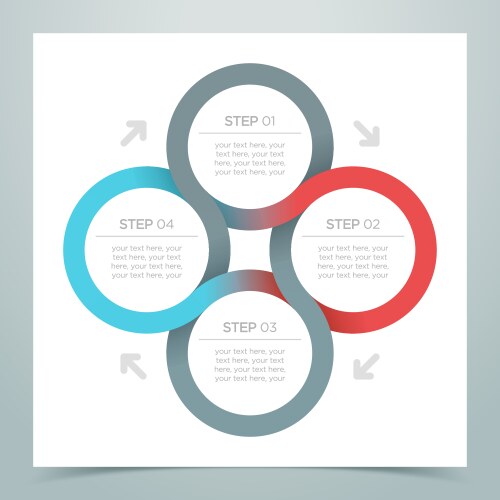 STEP 01

your text here, your text here, your text here, your text here, your text here, your

STEP 02

your text here, your text here, your text here, your text here, your text here, your

STEP 03

your text here, your text here, your text here, your text here, your text here, your

STEP 04

your text here, your text here, your text here, your text here, your text here, your