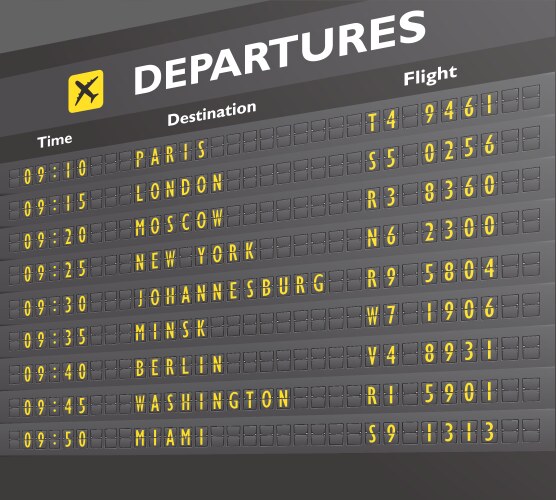 DEPARTURES

| Time | Destination | Flight |
|---|---|---|
| 09:10 | PARIS | T4 9461 |
| 09:15 | LONDON | S5 0256 |
| 09:20 | MOSCOW | R3 8360 |
| 09:25 | NEW YORK | N6 2300 |
| 09:30 | JOHANNESBURG | R9 5804 |
| 09:35 | MINSK | W7 1906 |
| 09:40 | BERLIN | V4 8931 |
| 09:45 | WASHINGTON | R1 5901 |
| 09:50 | MIAMI | S9 1313 |